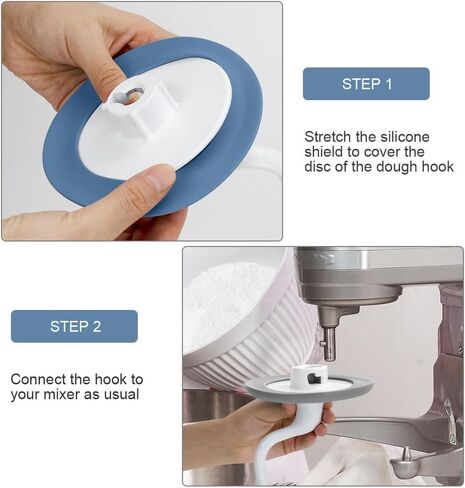 STEP 1

Stretch the silicone shield to cover the disc of the dough hook

STEP 2

Connect the hook to your mixer as usual