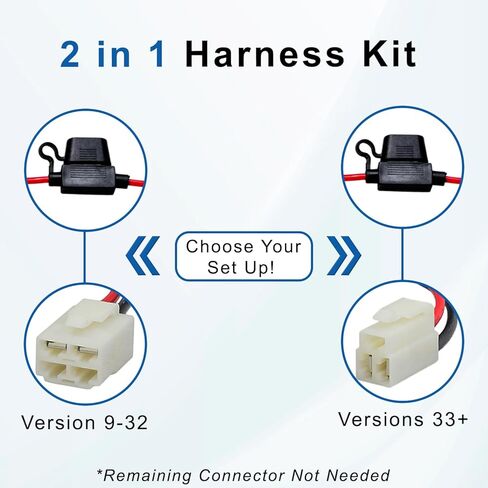 2 in 1 Harness Kit

Choose Your Set Up!

Version 9-32

Versions 33+

*Remaining Connector Not Needed