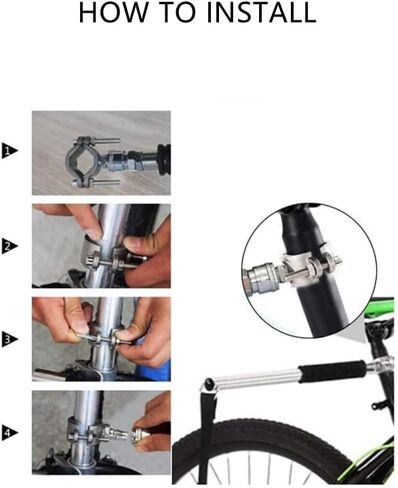 HOW TO INSTALL

1

2

3

4