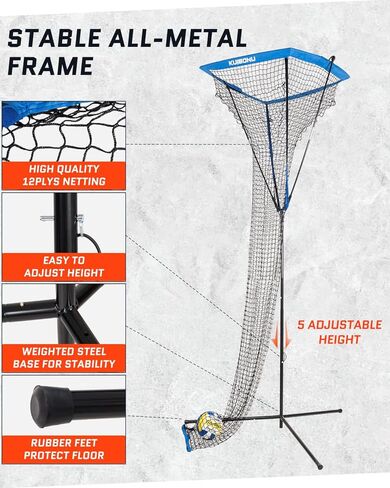 STABLE ALL-METAL FRAME

KUBOHU

HIGH QUALITY 12PLYS NETTING

EASY TO ADJUST HEIGHT

WEIGHTED STEEL BASE FOR STABILITY

RUBBER FEET PROTECT FLOOR

5 ADJUSTABLE HEIGHT