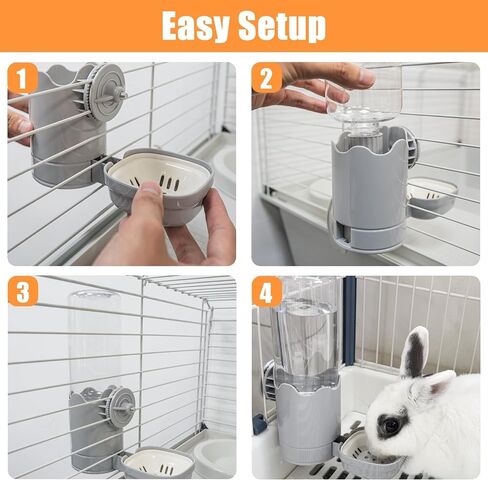 Easy Setup

1

2

3

4