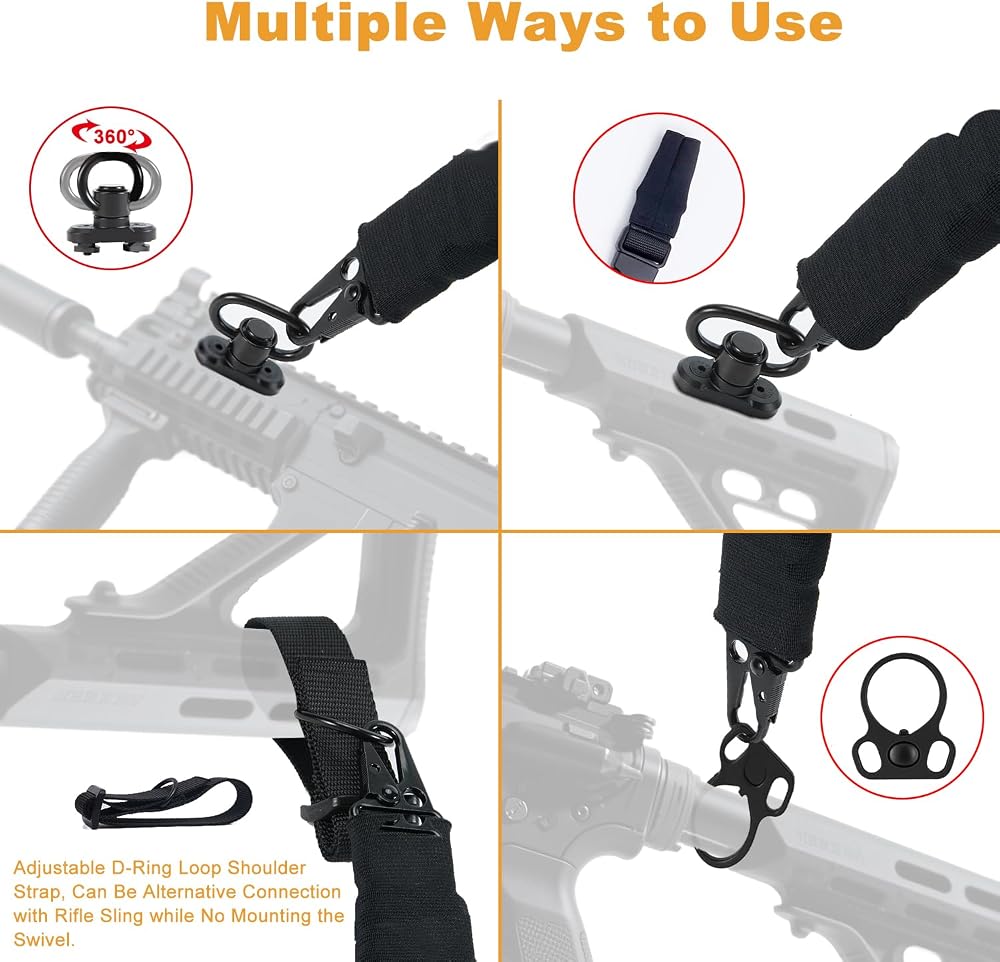 Multiple Ways to Use

360°

Adjustable D-Ring Loop Shoulder Strap, Can Be Alternative Connection with Rifle Sling while No Mounting the Swivel.