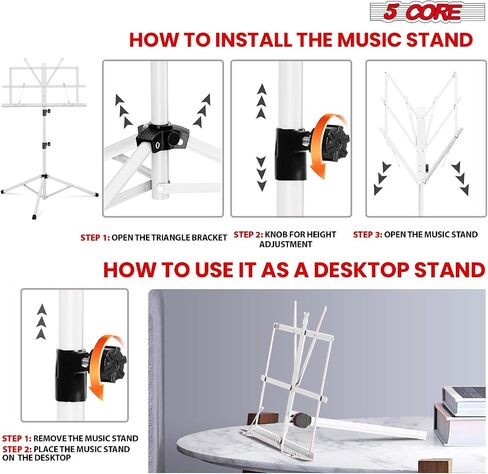 5 CORE

HOW TO INSTALL THE MUSIC STAND

STEP 1: OPEN THE TRIANGLE BRACKET

STEP 2: KNOB FOR HEIGHT ADJUSTMENT

STEP 3: OPEN THE MUSIC STAND

HOW TO USE IT AS A DESKTOP STAND

STEP 1: REMOVE THE MUSIC STAND
STEP 2: PLACE THE MUSIC STAND ON THE DESKTOP