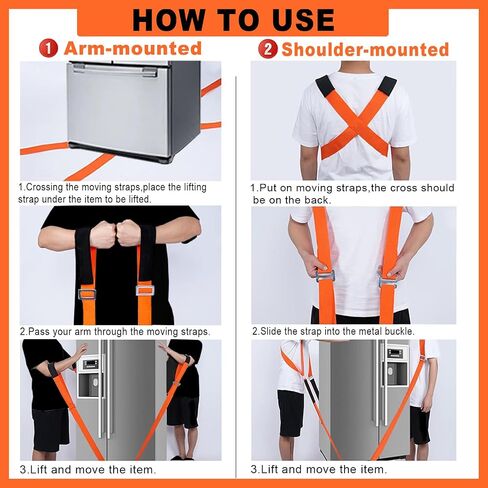 HOW TO USE

1 Arm-mounted

1.Crossing the moving straps,place the lifting strap under the item to be lifted.

2.Pass your arm through the moving straps.

3.Lift and move the item.

2 Shoulder-mounted

1.Put on moving straps,the cross should be on the back.

2.Slide the strap into the metal buckle.

3.Lift and move the item.