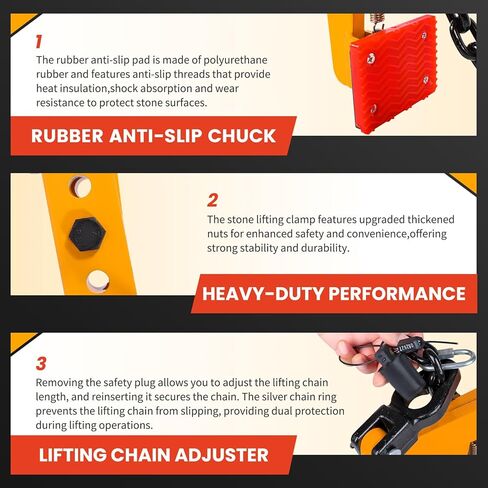 1

The rubber anti-slip pad is made of polyurethane rubber and features anti-slip threads that provide heat insulation,shock absorption and wear resistance to protect stone surfaces.

RUBBER ANTI-SLIP CHUCK

2

The stone lifting clamp features upgraded thickened nuts for enhanced safety and convenience,offering strong stability and durability.

HEAVY-DUTY PERFORMANCE

3

Removing the safety plug allows you to adjust the lifting chain length, and reinserting it secures the chain. The silver chain ring prevents the lifting chain from slipping, providing dual protection during lifting operations.

LIFTING CHAIN ADJUSTER