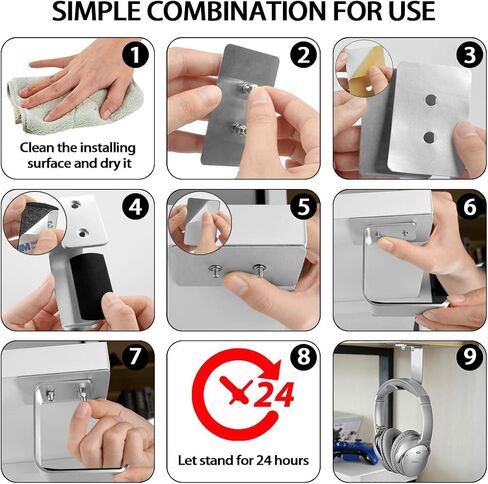 SIMPLE COMBINATION FOR USE

1

Clean the installing surface and dry it

2

3

4

5

6

7

8

24

Let stand for 24 hours

9