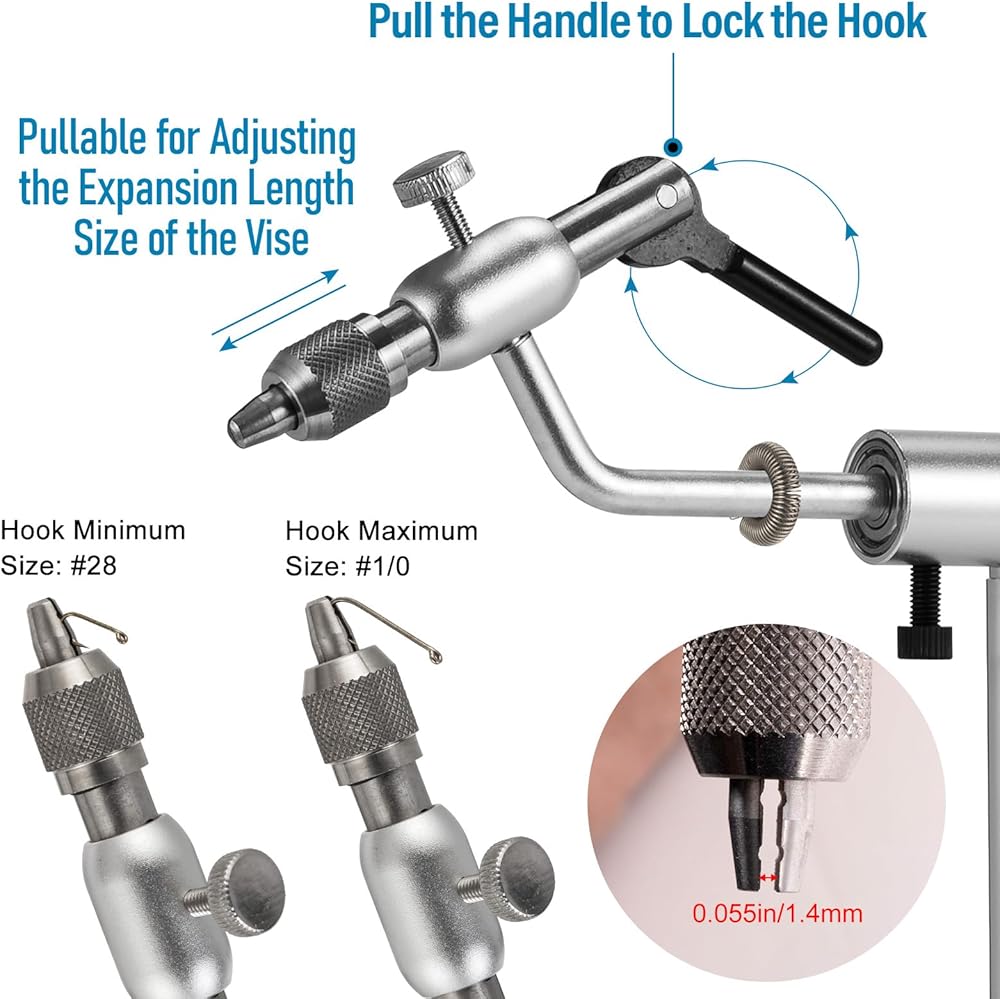 Pull the Handle to Lock the Hook

Pullable for Adjusting the Expansion Length Size of the Vise

Hook Minimum Size: #28

Hook Maximum Size: #1/0

0.055in/1.4mm