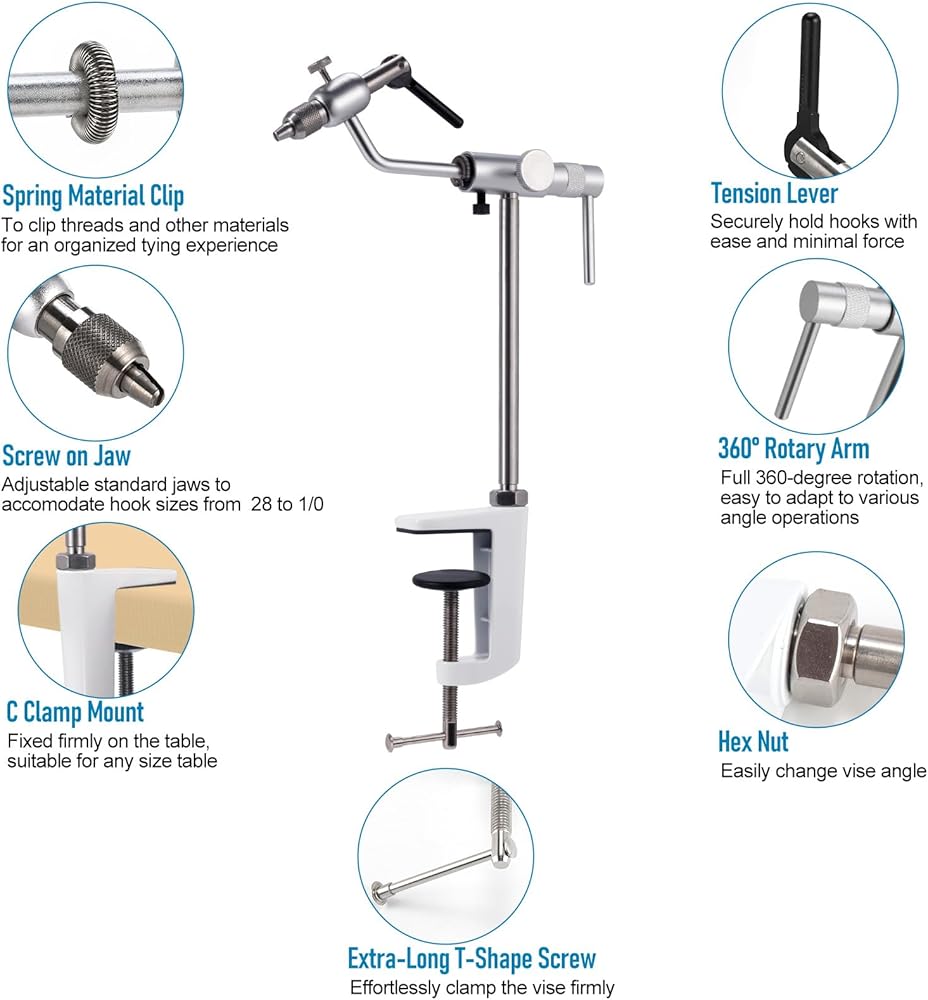 Spring Material Clip
To clip threads and other materials for an organized tying experience

Screw on Jaw
Adjustable standard jaws to accomodate hook sizes from 28 to 1/0

C Clamp Mount
Fixed firmly on the table, suitable for any size table

Tension Lever
Securely hold hooks with ease and minimal force

360° Rotary Arm
Full 360-degree rotation, easy to adapt to various angle operations

Hex Nut
Easily change vise angle

Extra-Long T-Shape Screw
Effortlessly clamp the vise firmly