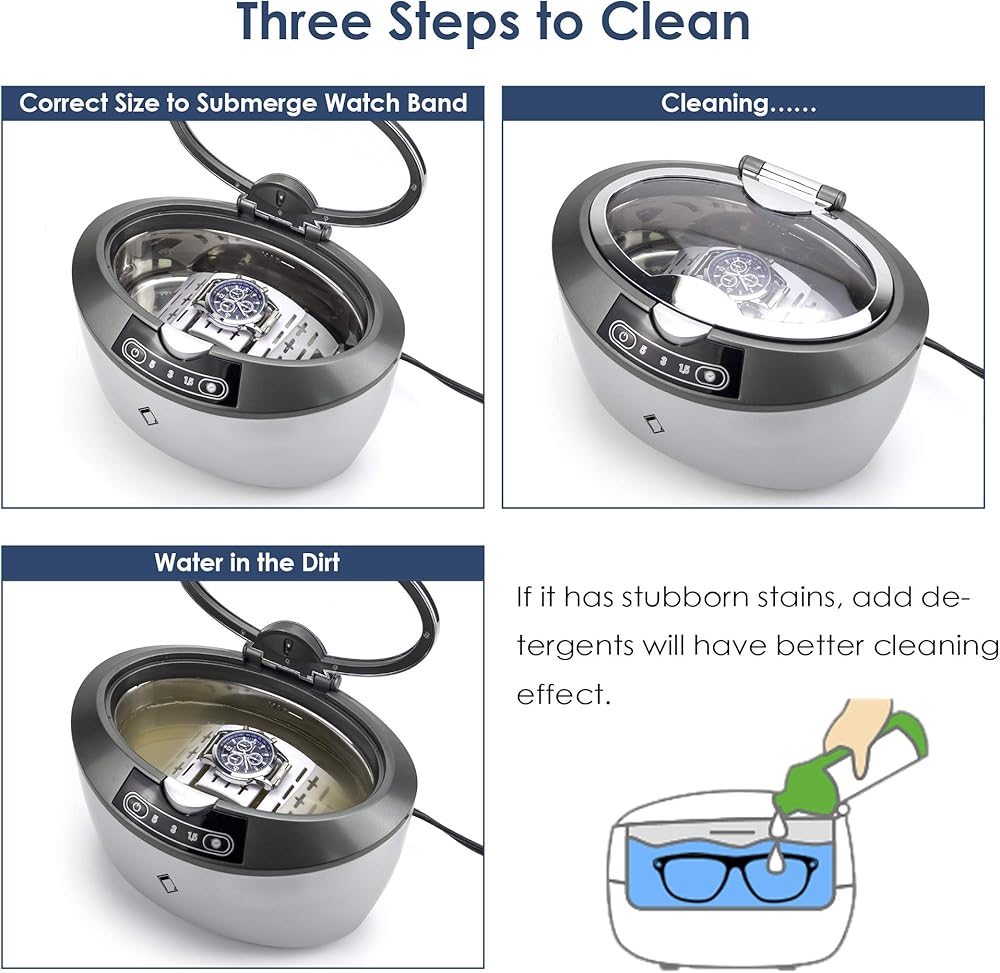 Three Steps to Clean

Correct Size to Submerge Watch Band

5 3 1.5

Cleaning......

5 3 1.5

Water in the Dirt

5 3 1.5

If it has stubborn stains, add detergents will have better cleaning effect.