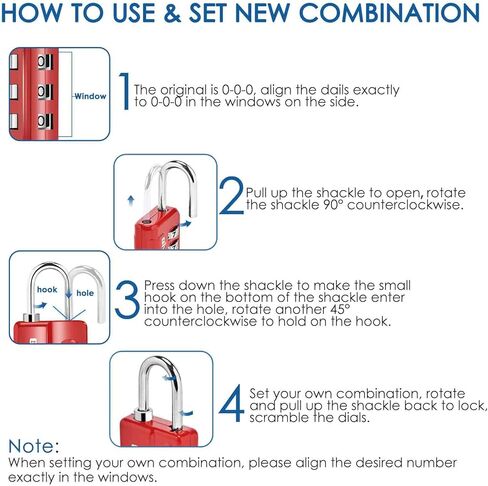 HOW TO USE & SET NEW COMBINATION

Window

1 The original is 0-0-0, align the dails exactly to 0-0-0 in the windows on the side.

2 Pull up the shackle to open, rotate the shackle 90° counterclockwise.

hook
hole

3 Press down the shackle to make the small hook on the bottom of the shackle enter into the hole, rotate another 45° counterclockwise to hold on the hook.

4 Set your own combination, rotate and pull up the shackle back to lock, scramble the dials.

Note:
When setting your own combination, please align the desired number exactly in the windows.