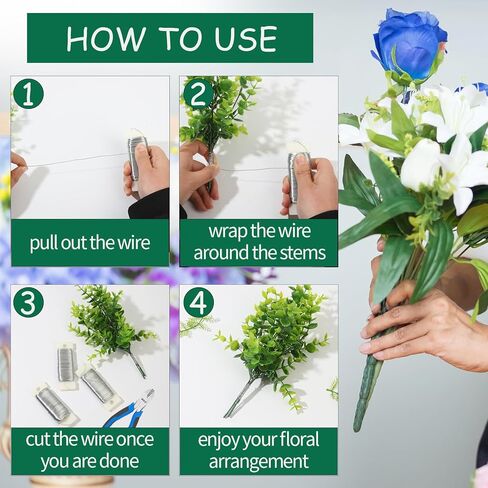 HOW TO USE

1
pull out the wire

2
wrap the wire around the stems

3
cut the wire once you are done

4
enjoy your floral arrangement