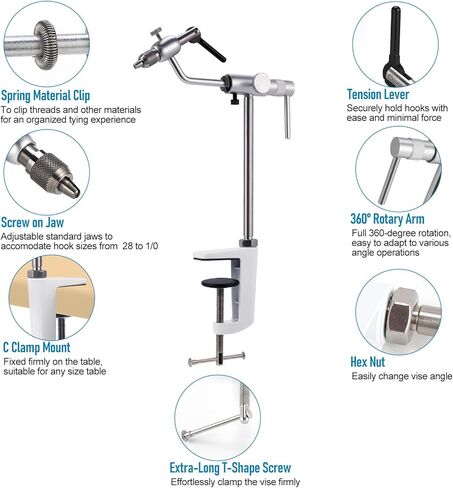 Spring Material Clip
To clip threads and other materials for an organized tying experience

Screw on Jaw
Adjustable standard jaws to accomodate hook sizes from 28 to 1/0

C Clamp Mount
Fixed firmly on the table, suitable for any size table

Tension Lever
Securely hold hooks with ease and minimal force

360° Rotary Arm
Full 360-degree rotation, easy to adapt to various angle operations

Hex Nut
Easily change vise angle

Extra-Long T-Shape Screw
Effortlessly clamp the vise firmly