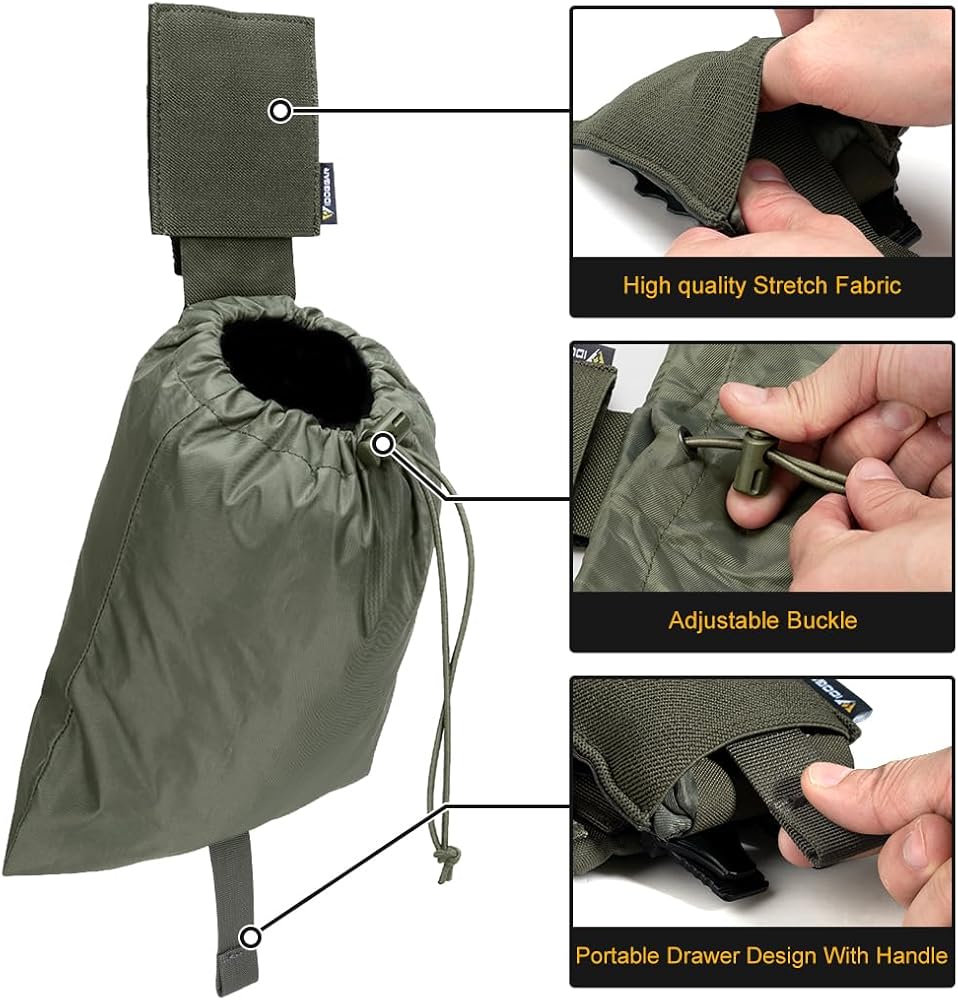 IDOGEAR

High quality Stretch Fabric

Adjustable Buckle

Portable Drawer Design With Handle