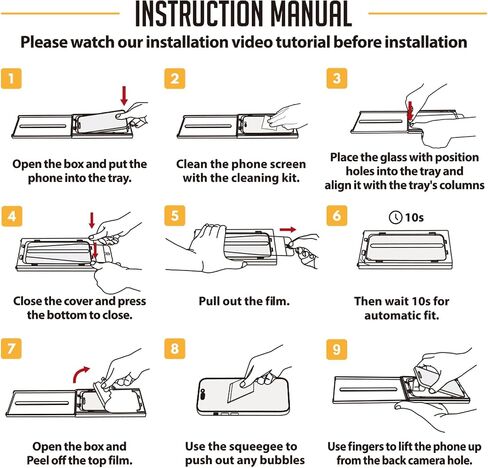 INSTRUCTION MANUAL

Please watch our installation video tutorial before installation

1

Open the box and put the phone into the tray.

2

Clean the phone screen with the cleaning kit.

3

Place the glass with position holes into the tray and align it with the tray's columns

4

Close the cover and press the bottom to close.

5

Pull out the film.

6

10s

Then wait 10s for automatic fit.

7

Open the box and Peel off the top film.

8

Use the squeegee to push out any bubbles

9

Use fingers to lift the phone up from the back camera hole.