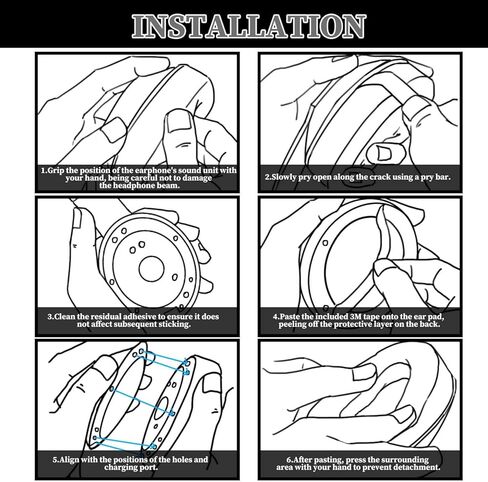 INSTALLATION

1.Grip the position of the earphone's sound unit with your hand, being careful not to damage the headphone beam.

2.Slowly pry open along the crack using a pry bar.

3.Clean the residual adhesive to ensure it does not affect subsequent sticking.

4.Paste the included 3M tape onto the ear pad, peeling off the protective layer on the back.

5.Align with the positions of the holes and charging port.

6.After pasting, press the surrounding area with your hand to prevent detachment.