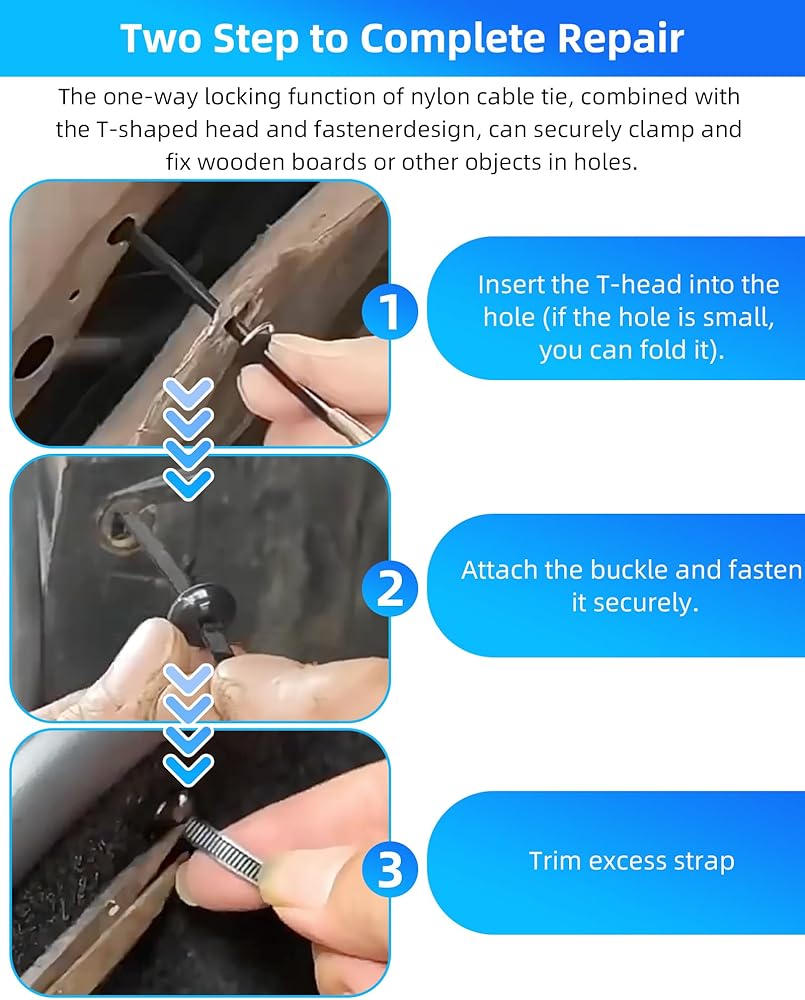 Two Step to Complete Repair

The one-way locking function of nylon cable tie, combined with the T-shaped head and fastenerdesign, can securely clamp and fix wooden boards or other objects in holes.

1

Insert the T-head into the hole (if the hole is small, you can fold it).

2

Attach the buckle and fasten it securely.

3

Trim excess strap