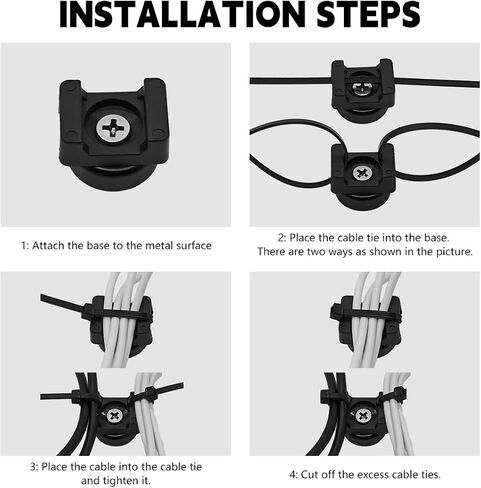 INSTALLATION STEPS

1: Attach the base to the metal surface

2: Place the cable tie into the base. There are two ways as shown in the picture.

3: Place the cable into the cable tie and tighten it.

4: Cut off the excess cable ties.