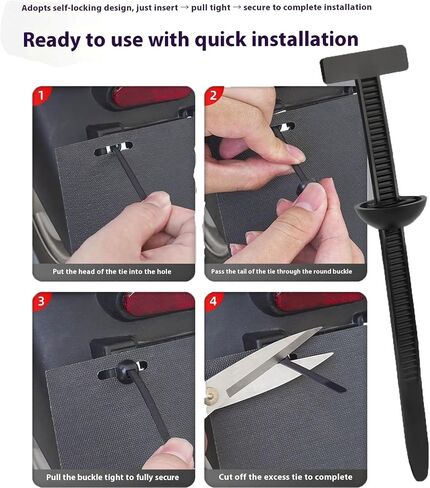 Adopts self-locking design, just insert → pull tight → secure to complete installation

Ready to use with quick installation

1

Put the head of the tie into the hole

2

Pass the tail of the tie through the round buckle

3

Pull the buckle tight to fully secure

4

Cut off the excess tie to complete