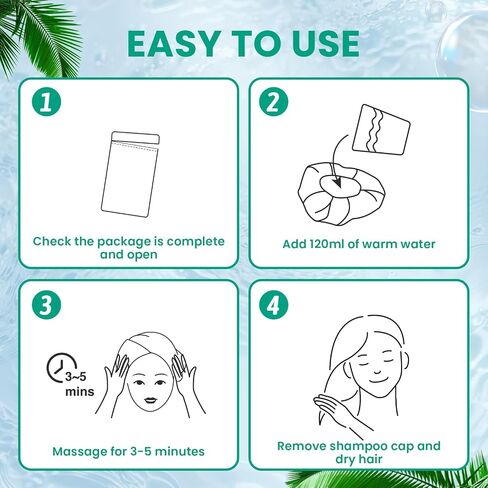 EASY TO USE

1

Check the package is complete and open

2

Add 120ml of warm water

3

3~5 mins

Massage for 3-5 minutes

4

Remove shampoo cap and dry hair