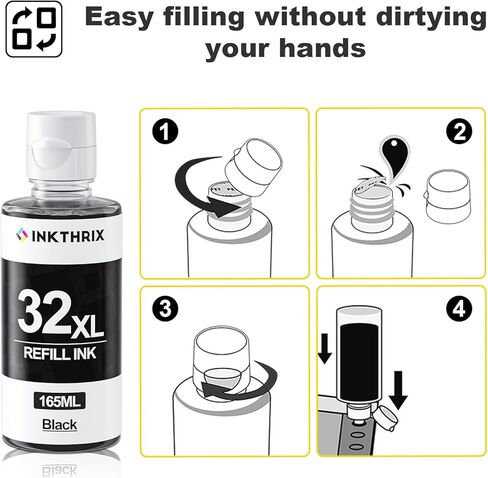 Easy filling without dirtying your hands

INKTHRIX

32XL

REFILL INK

165ML

Black

1

2

3

4