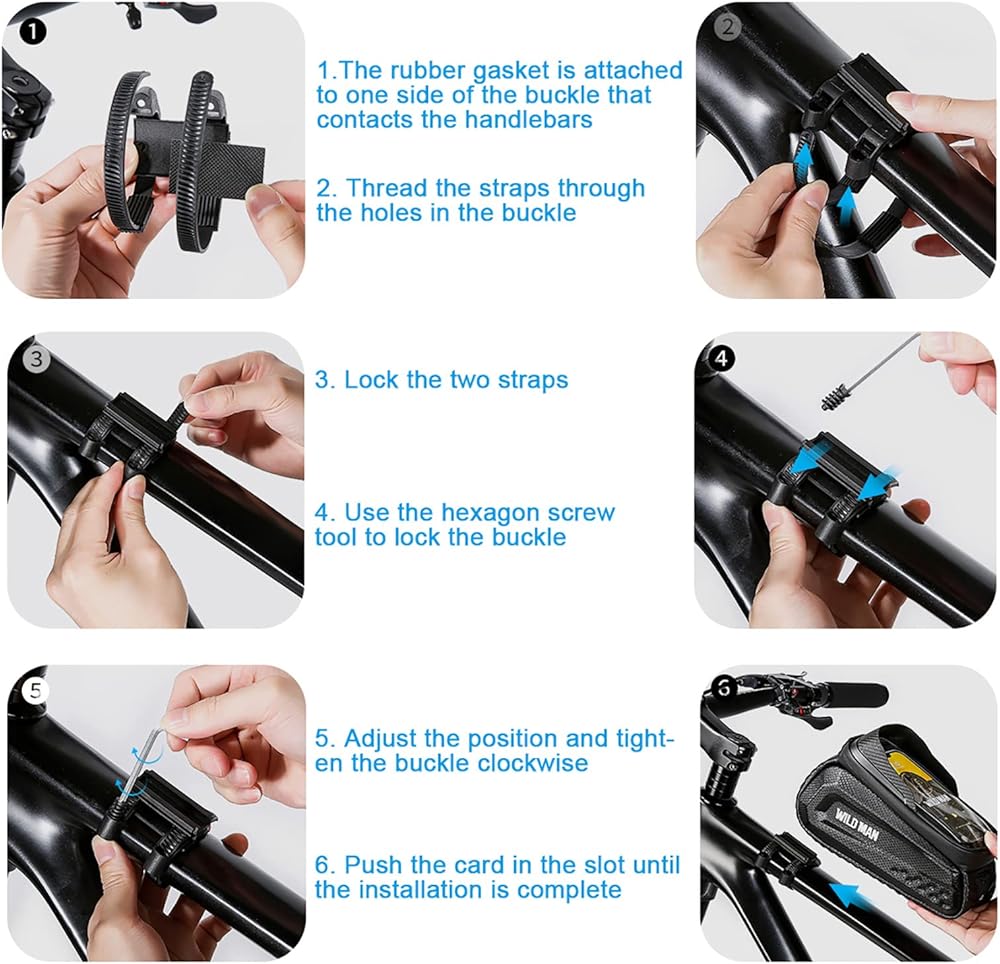 1

1.The rubber gasket is attached to one side of the buckle that contacts the handlebars

2. Thread the straps through the holes in the buckle

2

3

3. Lock the two straps

4. Use the hexagon screw tool to lock the buckle

4

5

5. Adjust the position and tighten the buckle clockwise

6. Push the card in the slot until the installation is complete

6

WILD MAN