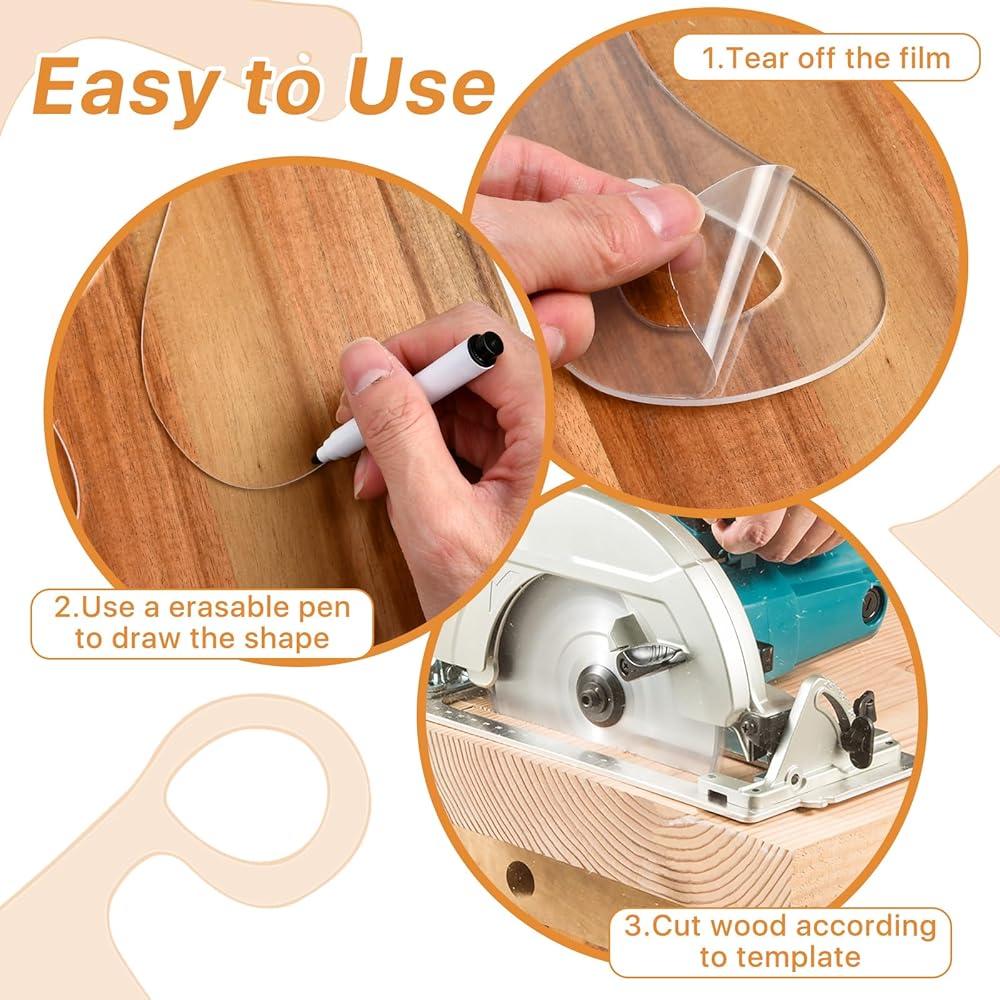 Easy to Use

1.Tear off the film

2.Use a erasable pen to draw the shape

3.Cut wood according to template