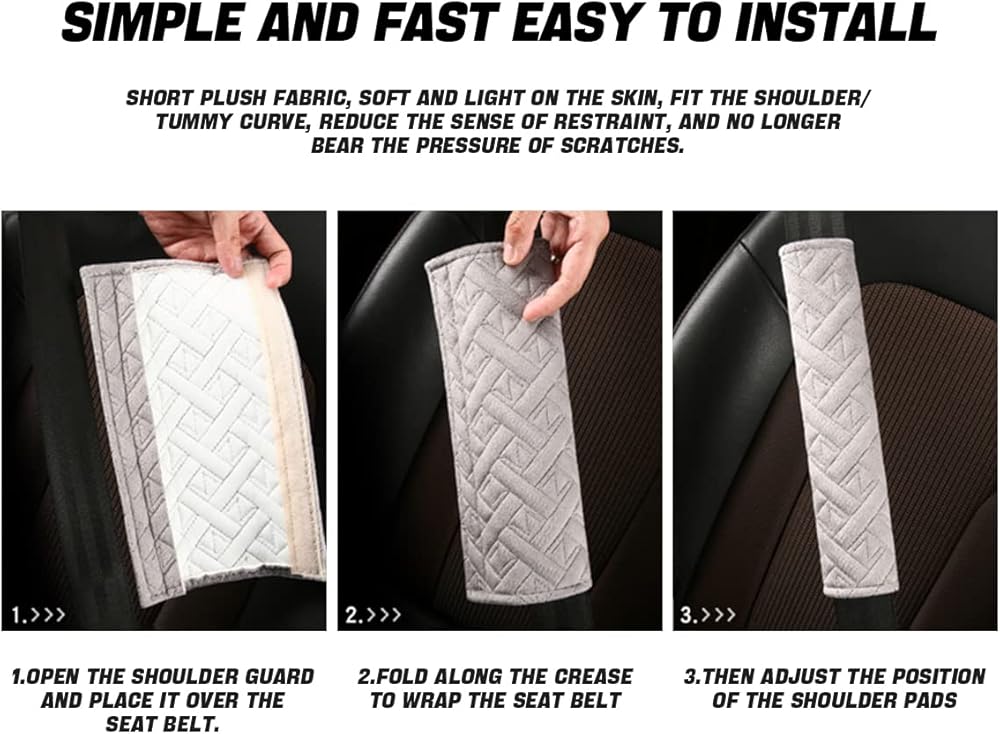 SIMPLE AND FAST EASY TO INSTALL

SHORT PLUSH FABRIC, SOFT AND LIGHT ON THE SKIN, FIT THE SHOULDER/ TUMMY CURVE, REDUCE THE SENSE OF RESTRAINT, AND NO LONGER BEAR THE PRESSURE OF SCRATCHES.

1.>>>

2.>>>

3.>>>

1.OPEN THE SHOULDER GUARD AND PLACE IT OVER THE SEAT BELT.

2.FOLD ALONG THE CREASE TO WRAP THE SEAT BELT

3.THEN ADJUST THE POSITION OF THE SHOULDER PADS