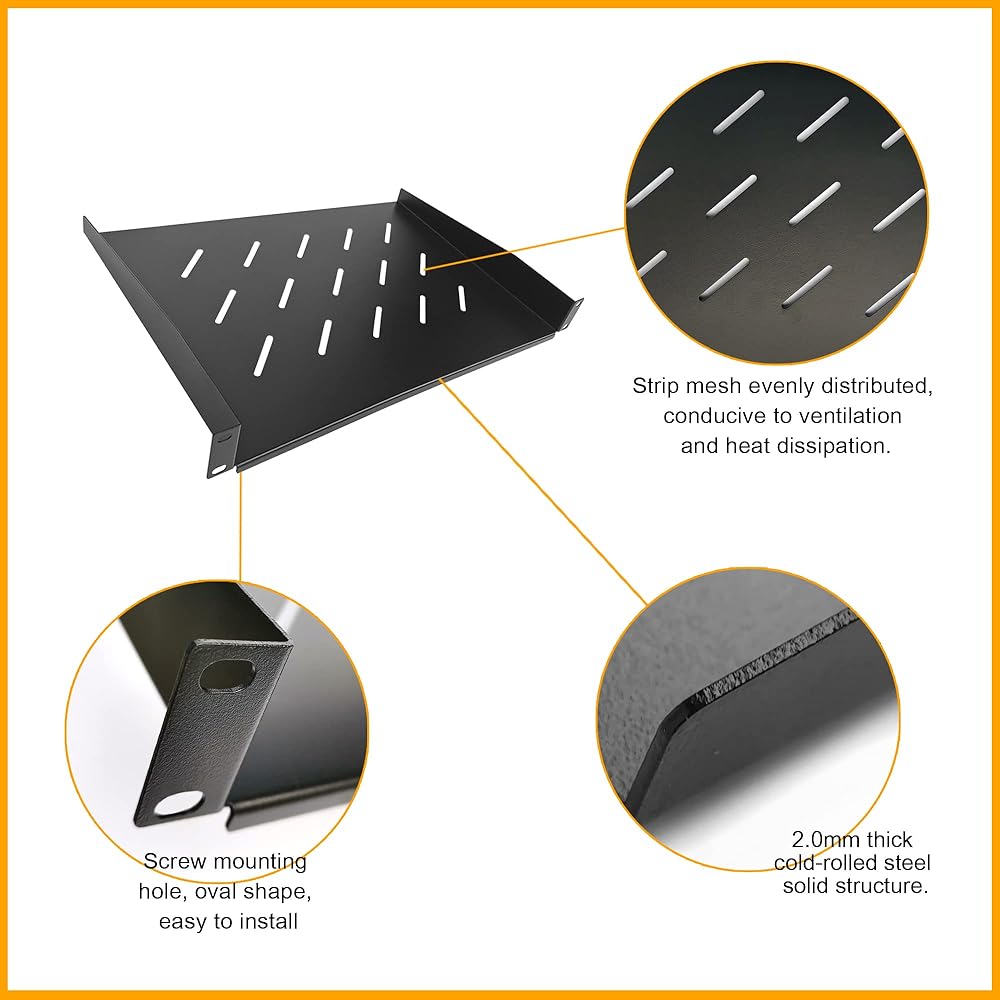 Strip mesh evenly distributed, conducive to ventilation and heat dissipation.

Screw mounting hole, oval shape, easy to install

2.0mm thick cold-rolled steel solid structure.