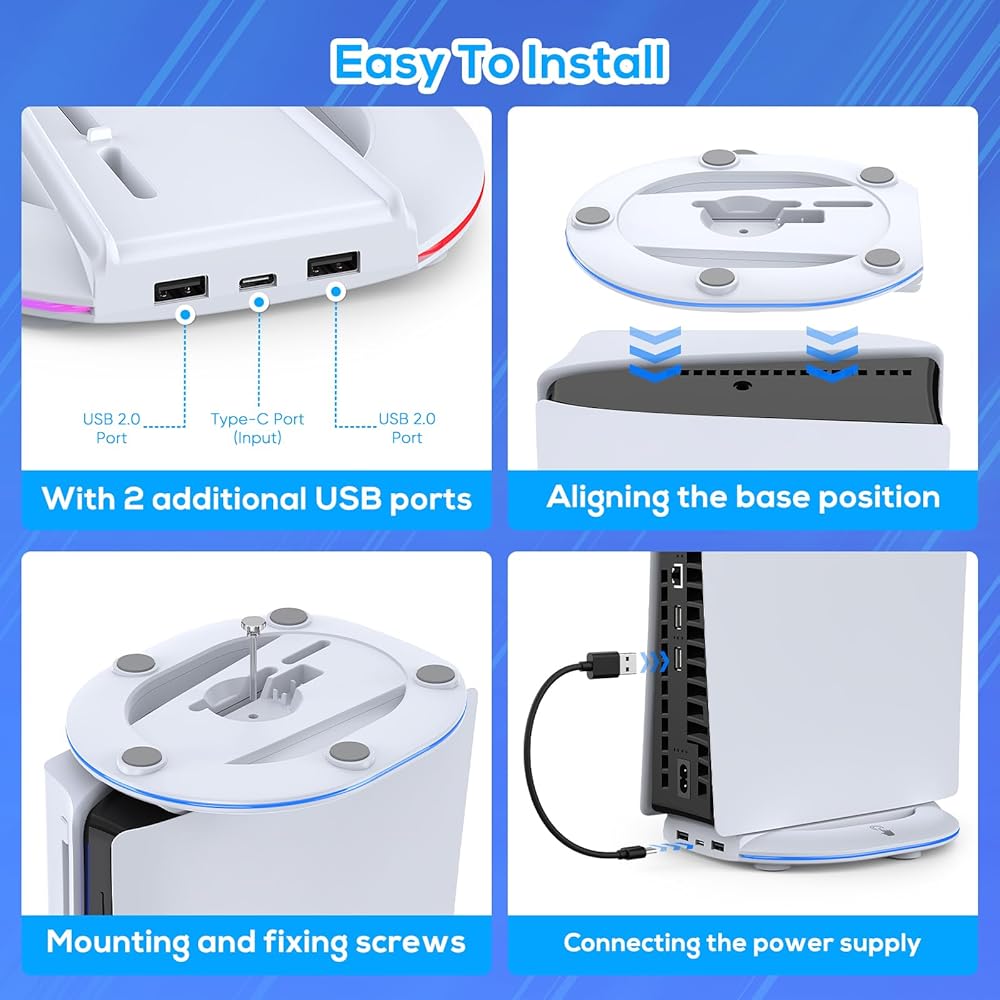 Easy To Install

USB 2.0 Port

Type-C Port (Input)

USB 2.0 Port

With 2 additional USB ports

Aligning the base position

Mounting and fixing screws

Connecting the power supply