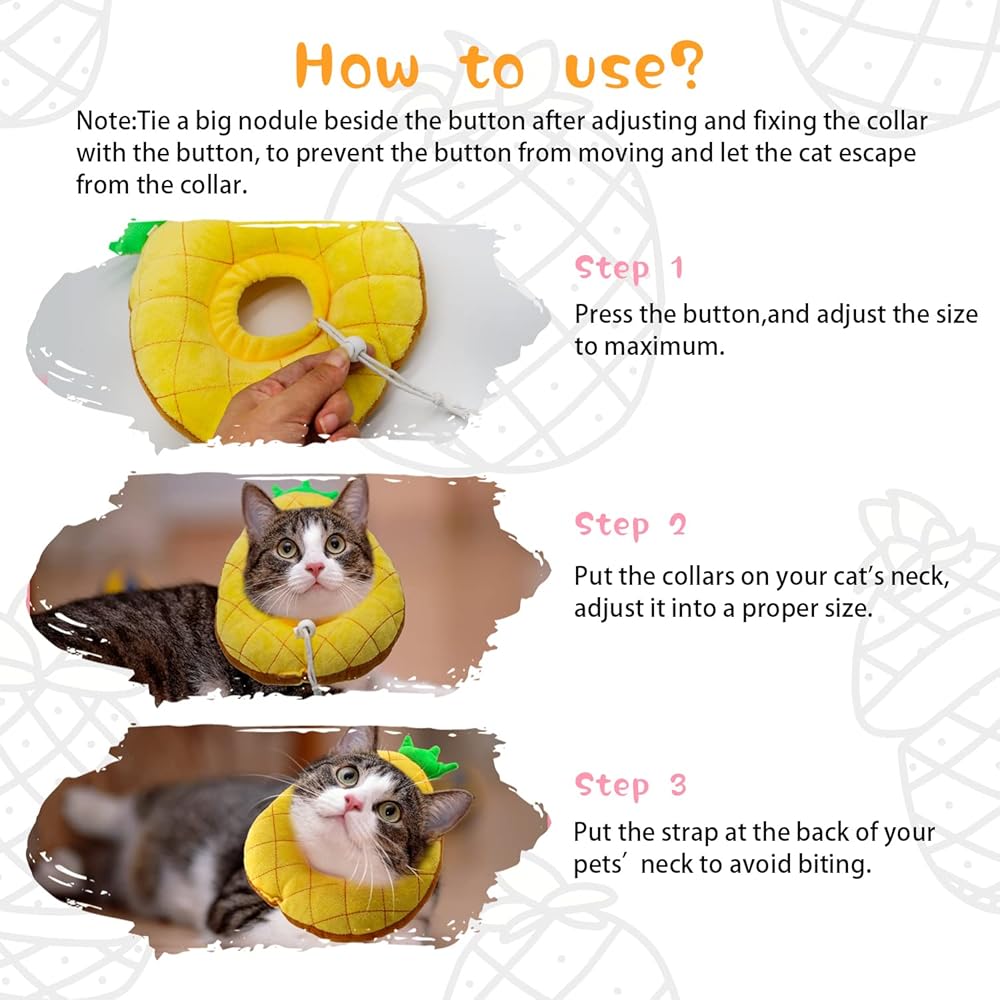 How to use?

Note:Tie a big nodule beside the button after adjusting and fixing the collar with the button, to prevent the button from moving and let the cat escape from the collar.

Step 1

Press the button,and adjust the size to maximum.

Step 2

Put the collars on your cat's neck, adjust it into a proper size.

Step 3

Put the strap at the back of your pets' neck to avoid biting.