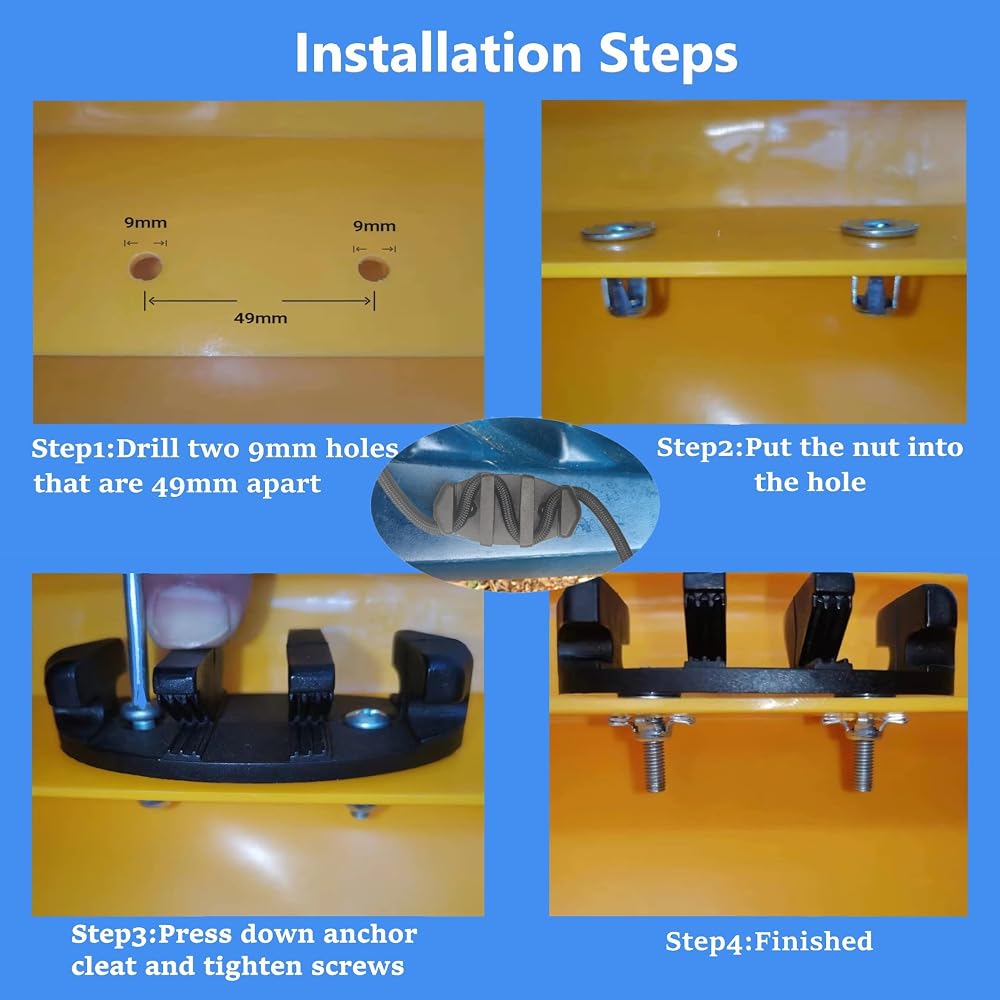 Installation Steps

9mm

9mm

49mm

Step1:Drill two 9mm holes that are 49mm apart

Step2:Put the nut into the hole

Step3:Press down anchor cleat and tighten screws

Step4:Finished