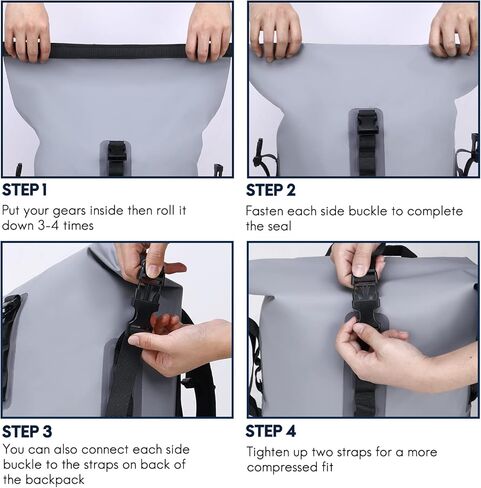 STEP 1
Put your gears inside then roll it down 3-4 times

STEP 2
Fasten each side buckle to complete the seal

STEP 3
You can also connect each side buckle to the straps on back of the backpack

STEP 4
Tighten up two straps for a more compressed fit