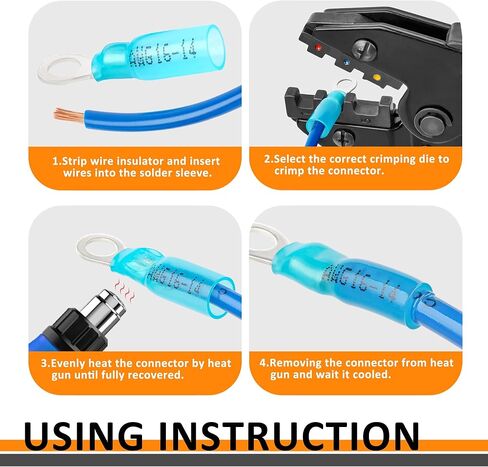 AWG16-14

1.Strip wire insulator and insert wires into the solder sleeve.

2.Select the correct crimping die to crimp the connector.

AWG16-14

3.Evenly heat the connector by heat gun until fully recovered.

AWG16-14

4.Removing the connector from heat gun and wait it cooled.

USING INSTRUCTION