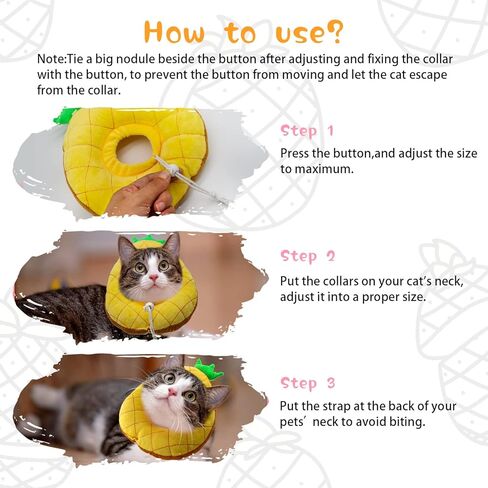 How to use?

Note:Tie a big nodule beside the button after adjusting and fixing the collar with the button, to prevent the button from moving and let the cat escape from the collar.

Step 1

Press the button,and adjust the size to maximum.

Step 2

Put the collars on your cat's neck, adjust it into a proper size.

Step 3

Put the strap at the back of your pets' neck to avoid biting.