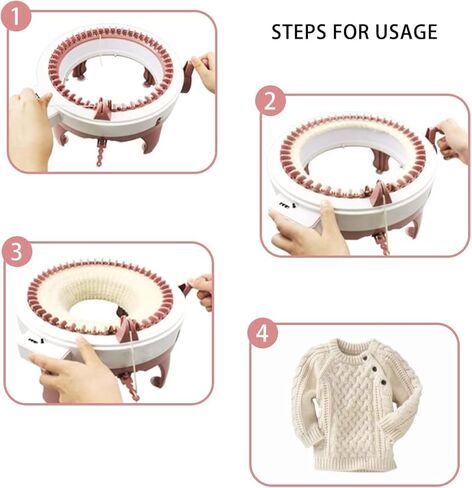 1

STEPS FOR USAGE

2

3

4