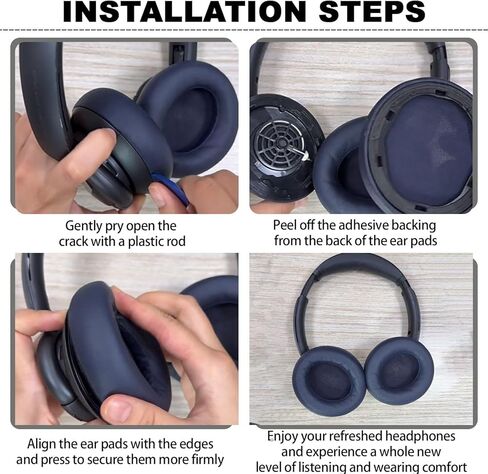 INSTALLATION STEPS

Gently pry open the crack with a plastic rod

Peel off the adhesive backing from the back of the ear pads

Align the ear pads with the edges and press to secure them more firmly

Enjoy your refreshed headphones and experience a whole new level of listening and wearing comfort