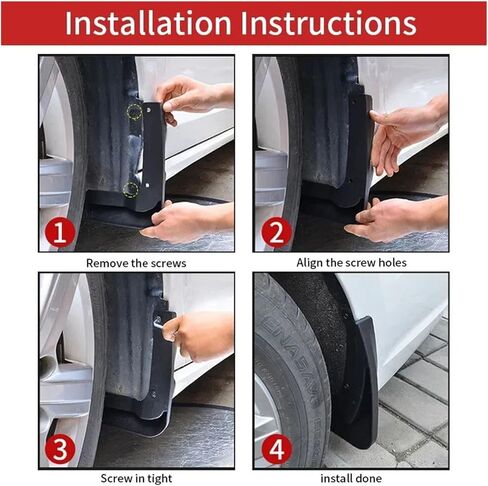 Installation Instructions

1
Remove the screws

2
Align the screw holes

3
Screw in tight

4
install done