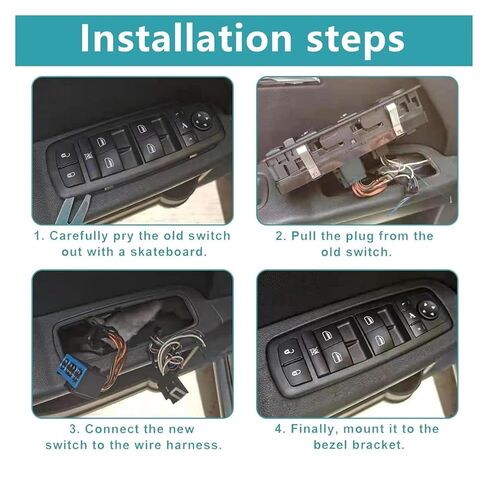 Installation steps

1. Carefully pry the old switch out with a skateboard.

2. Pull the plug from the old switch.

3. Connect the new switch to the wire harness.

4. Finally, mount it to the bezel bracket.