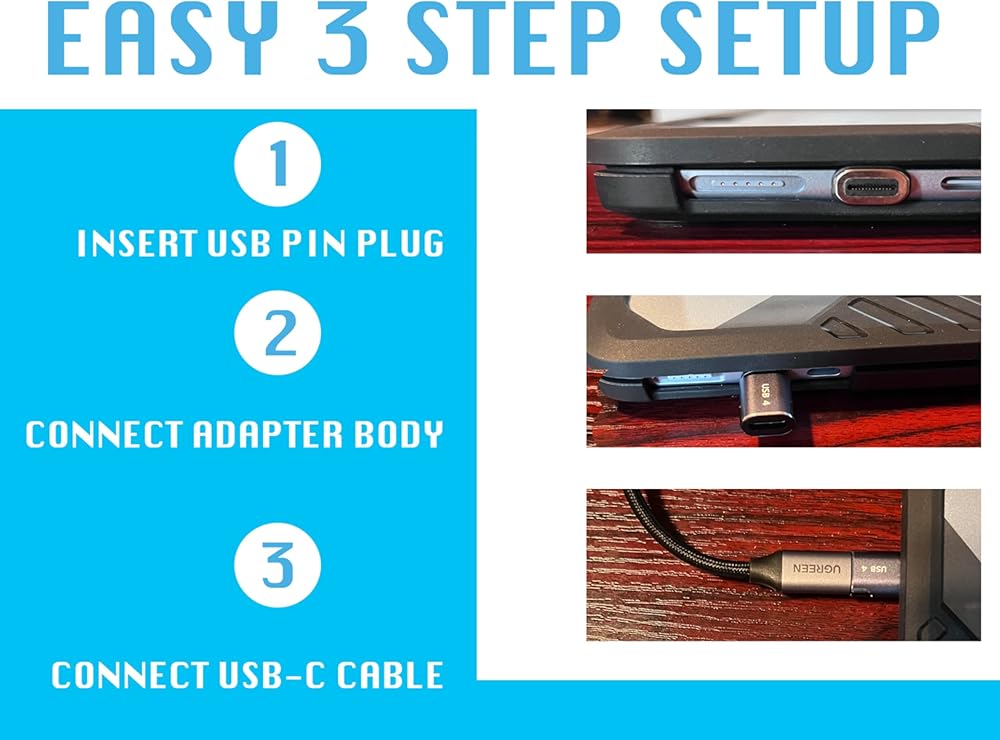 EASY 3 STEP SETUP

1

INSERT USB PIN PLUG

2

CONNECT ADAPTER BODY

3

CONNECT USB-C CABLE

USB 4

UGREEN

USB 4