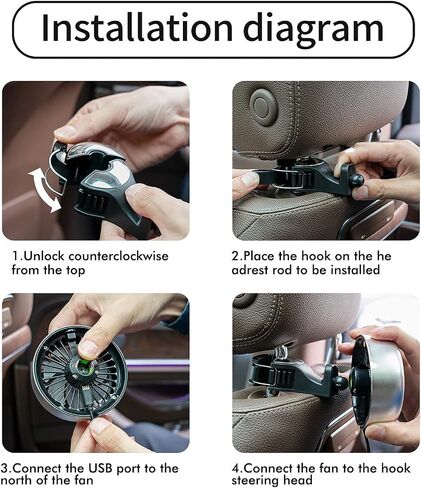 Installation diagram

1.Unlock counterclockwise from the top

2.Place the hook on the he adrest rod to be installed

3.Connect the USB port to the north of the fan

4.Connect the fan to the hook steering head