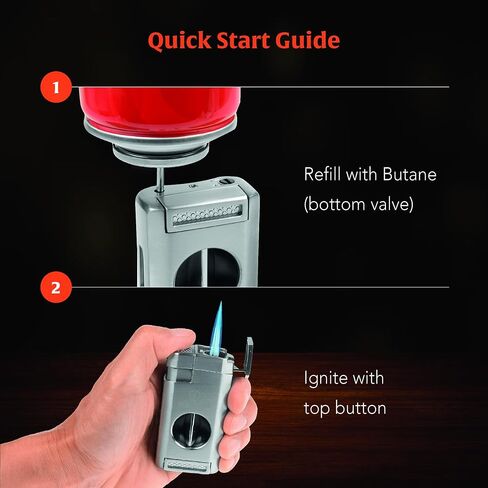 Quick Start Guide

1

Refill with Butane (bottom valve)

2

Ignite with top button