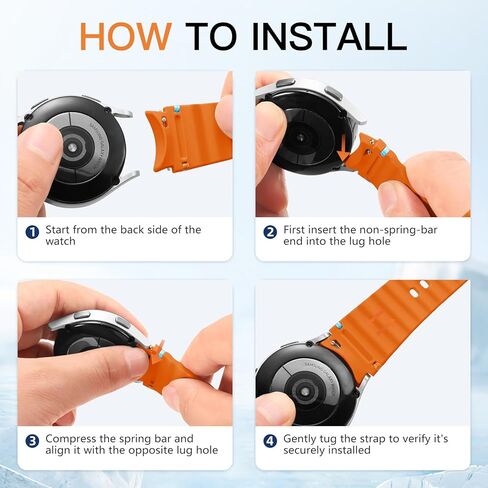 HOW TO INSTALL

1 Start from the back side of the watch

2 First insert the non-spring-bar end into the lug hole

3 Compress the spring bar and align it with the opposite lug hole

4 Gently tug the strap to verify it's securely installed