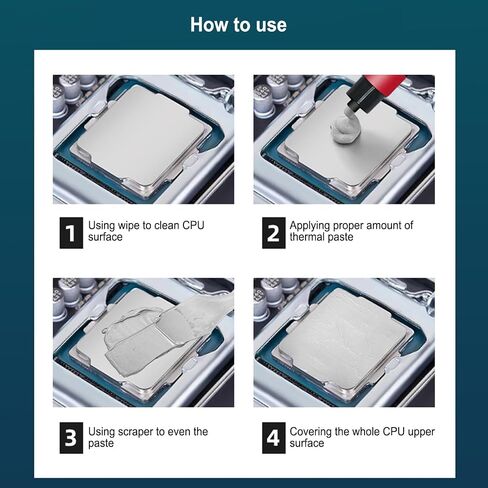 How to use

1 Using wipe to clean CPU surface

2 Applying proper amount of thermal paste

3 Using scraper to even the paste

4 Covering the whole CPU upper surface