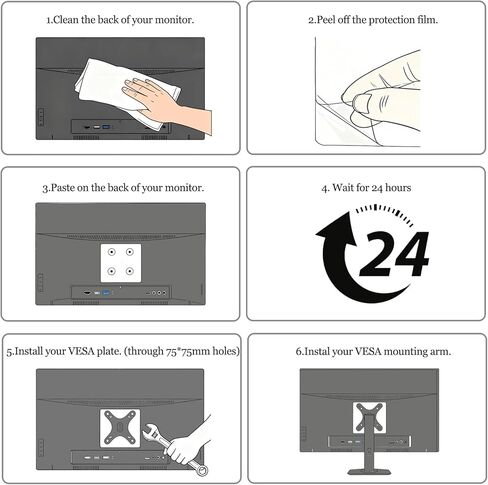 1.Clean the back of your monitor.

2.Peel off the protection film.

3.Paste on the back of your monitor.

4. Wait for 24 hours

24

5.Install your VESA plate. (through 75*75mm holes)

6.Instal your VESA mounting arm.