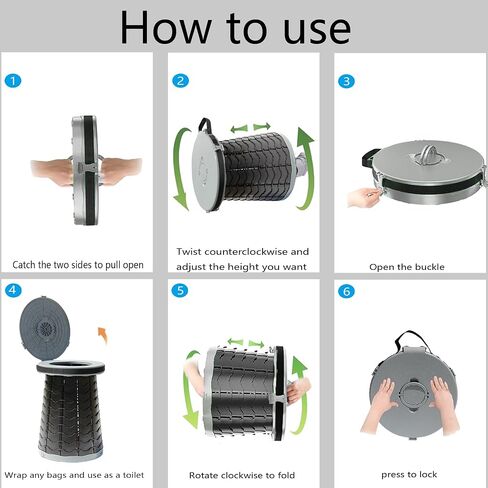 How to use

1
Catch the two sides to pull open

2
Twist counterclockwise and adjust the height you want

3
Open the buckle

4
Wrap any bags and use as a toilet

5
Rotate clockwise to fold

6
press to lock