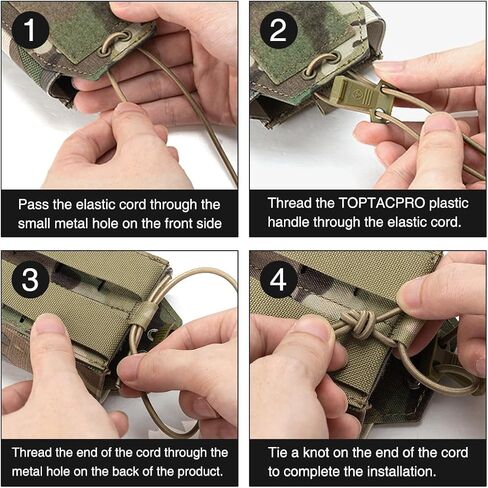 1

Pass the elastic cord through the small metal hole on the front side

2

Thread the TOPTACPRO plastic handle through the elastic cord.

3

Thread the end of the cord through the metal hole on the back of the product.

4

Tie a knot on the end of the cord to complete the installation.