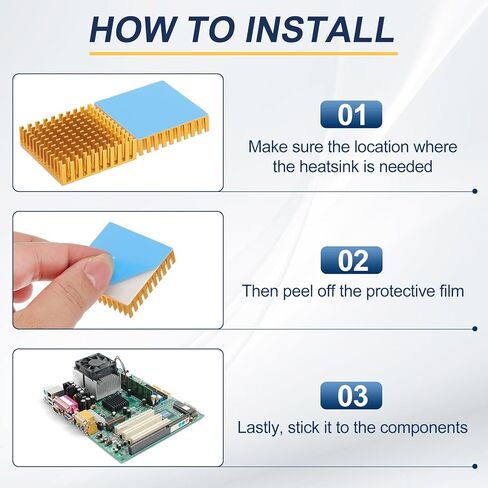 HOW TO INSTALL

01

Make sure the location where the heatsink is needed

02

Then peel off the protective film

03

Lastly, stick it to the components