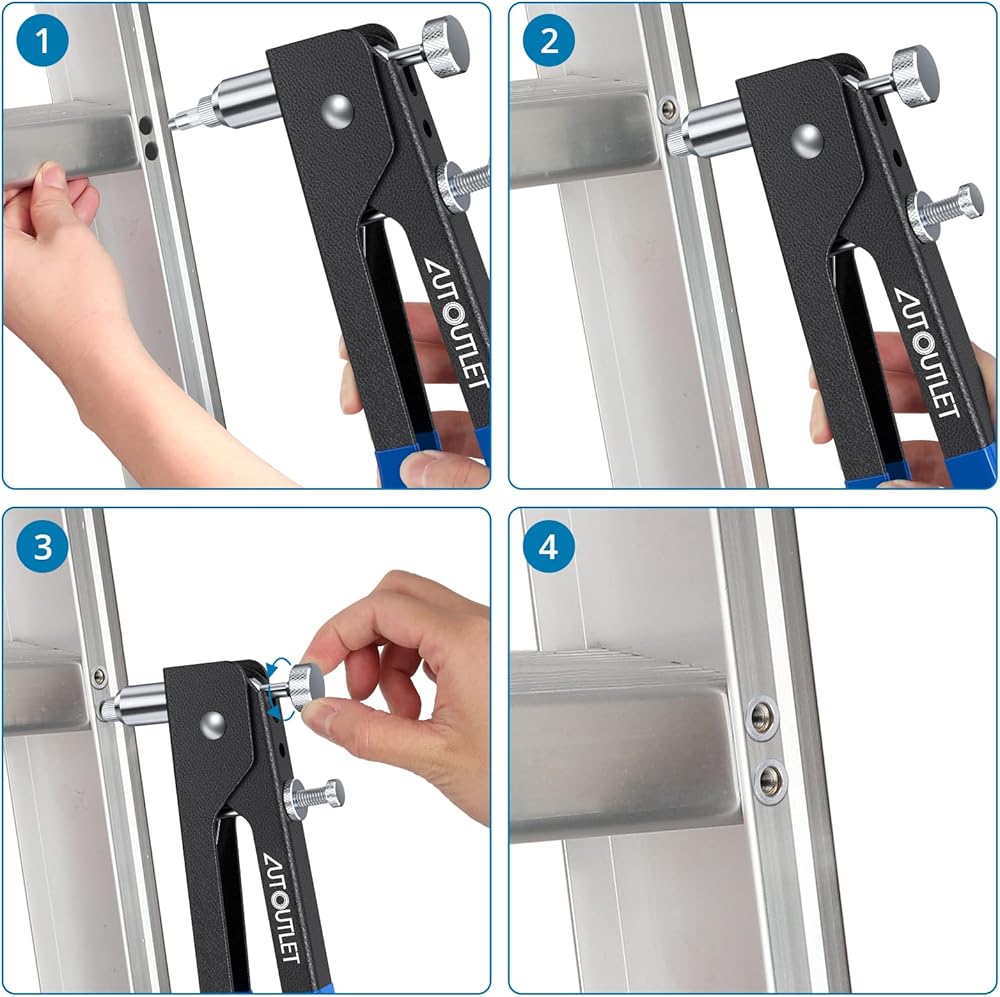 1

AUTOUTLET

2

AUTOUTLET

3

AUTOUTLET

4