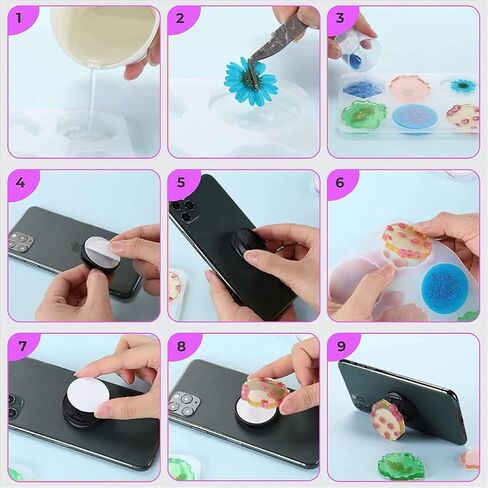 1

2

3

4

5

6

7

8

9