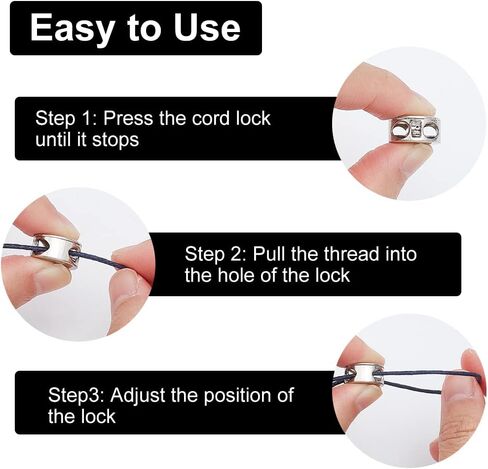 Easy to Use

Step 1: Press the cord lock until it stops

Step 2: Pull the thread into the hole of the lock

Step3: Adjust the position of the lock